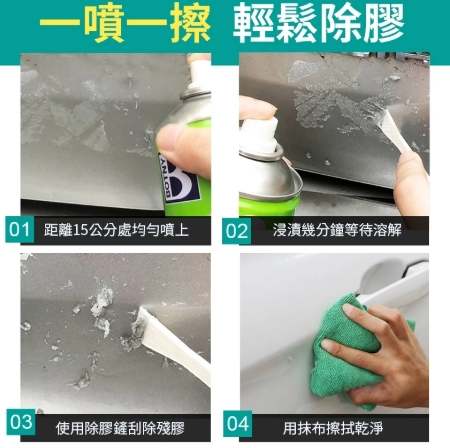 一噴一擦 輕鬆除膠

01 距離15公分處均勻噴上

02 浸漬幾分鐘等待溶解

03 使用除膠鏟刮除殘膠

04 用抹布擦拭乾淨